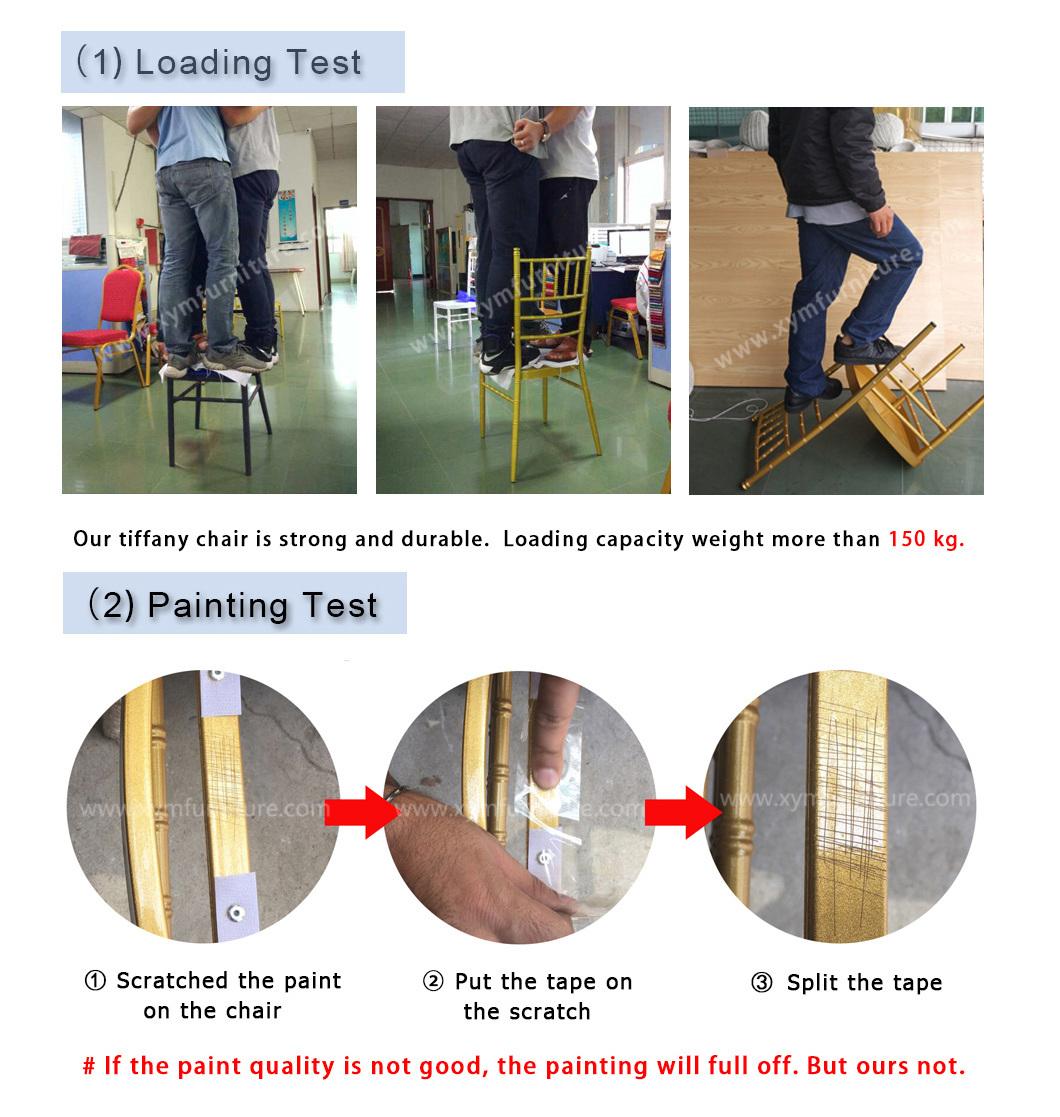 (1) Loading Test

www.xymfurniture.com

www.xymfurniture.com

www.xymfurniture.com

Our tiffany chair is strong and durable. Loading capacity weight more than 150 kg.

(2) Painting Test

www.xymfurniture.com

www.xymfurniture.com

www.xymfurniture.com

① Scratched the paint on the chair

② Put the tape on the scratch

③ Split the tape

# If the paint quality is not good, the painting will full off. But ours not.