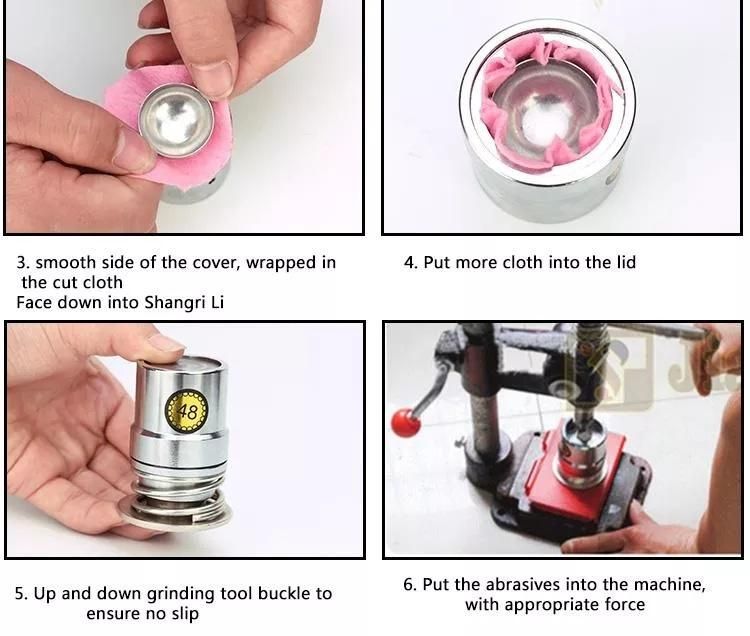 3. smooth side of the cover, wrapped in the cut cloth
Face down into Shangri Li

4. Put more cloth into the lid

48

5. Up and down grinding tool buckle to ensure no slip

6. Put the abrasives into the machine, with appropriate force